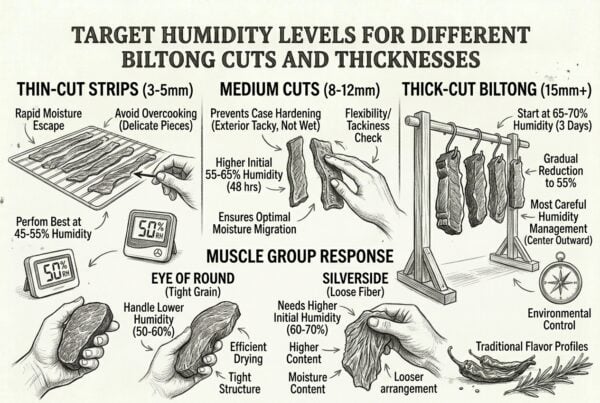 TARGET HUMIDITY LEVELS FOR DIFFERENT BILTONG CUTS AND THICKNESSES

THIN-CUT STRIPS (3-5mm)

Rapid Moisture Escape

Avoid Overcooking (Delicate Pieces)

Perfom Best at 45-55% Humidity

50% RH

50% RH

MEDIUM CUTS (8-12mm)

Prevents Case Hardening (Exterior Tacky, Not Wet)

Flexibility/ Tackiness Check

Higher Initial 55-65% Humidity (48 hrs)

Ensures Optimal Moisture Migration

THICK-CUT BILTONG (15mm+)

Start at 65-70% Humidity (3 Days)

Gradual Reduction to 55%

Most Careful Humidity Management (Center Outward)

Environmental Control

MUSCLE GROUP RESPONSE

EYE OF ROUND (Tight Grain)

Handle Lower Humidity (50-60%)

Efficient Drying

Tight Structure

SILVERSIDE (Loose Fiber)

Needs Higher Initial Humidity (60-70%)

Higher Content

Moisture Content

Looser arrangement

Traditional Flavor Profiles